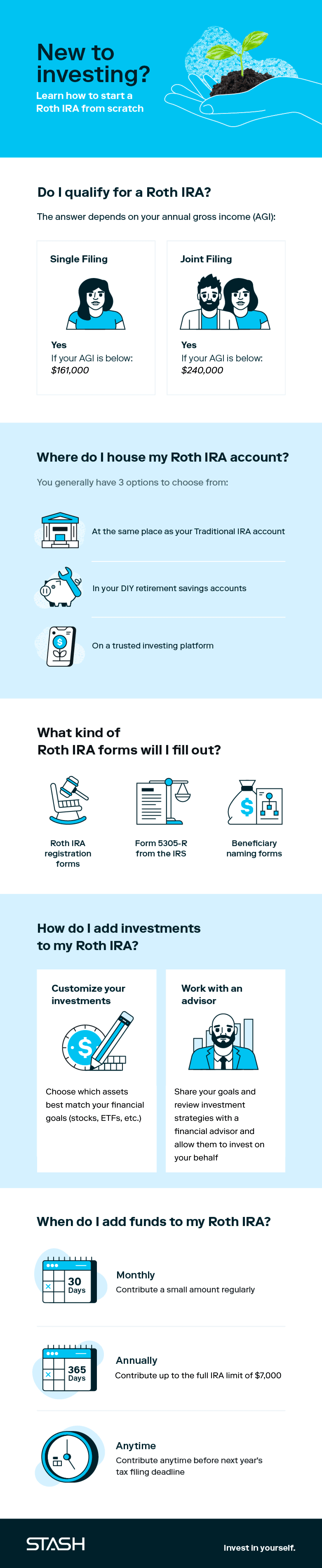 New to investing?

Learn how to start a Roth IRA from scratch

Do I qualify for a Roth IRA?

The answer depends on your annual gross income (AGI):

Single Filing

Yes
If your AGI is below:
$161,000

Joint Filing

Yes
If your AGI is below:
$240,000

Where do I house my Roth IRA account?

You generally have 3 options to choose from:

At the same place as your Traditional IRA account

In your DIY retirement savings accounts

On a trusted investing platform

What kind of Roth IRA forms will I fill out?

Roth IRA registration forms

Form 5305-R from the IRS

Beneficiary naming forms

How do I add investments to my Roth IRA?

Customize your investments

Choose which assets best match your financial goals (stocks, ETFs, etc.)

Work with an advisor

Share your goals and review investment strategies with a financial advisor and allow them to invest on your behalf

When do I add funds to my Roth IRA?

30 Days

Monthly
Contribute a small amount regularly

365 Days

Annually
Contribute up to the full IRA limit of $7,000

Anytime
Contribute anytime before next year's tax filing deadline

STASH

Invest in yourself.